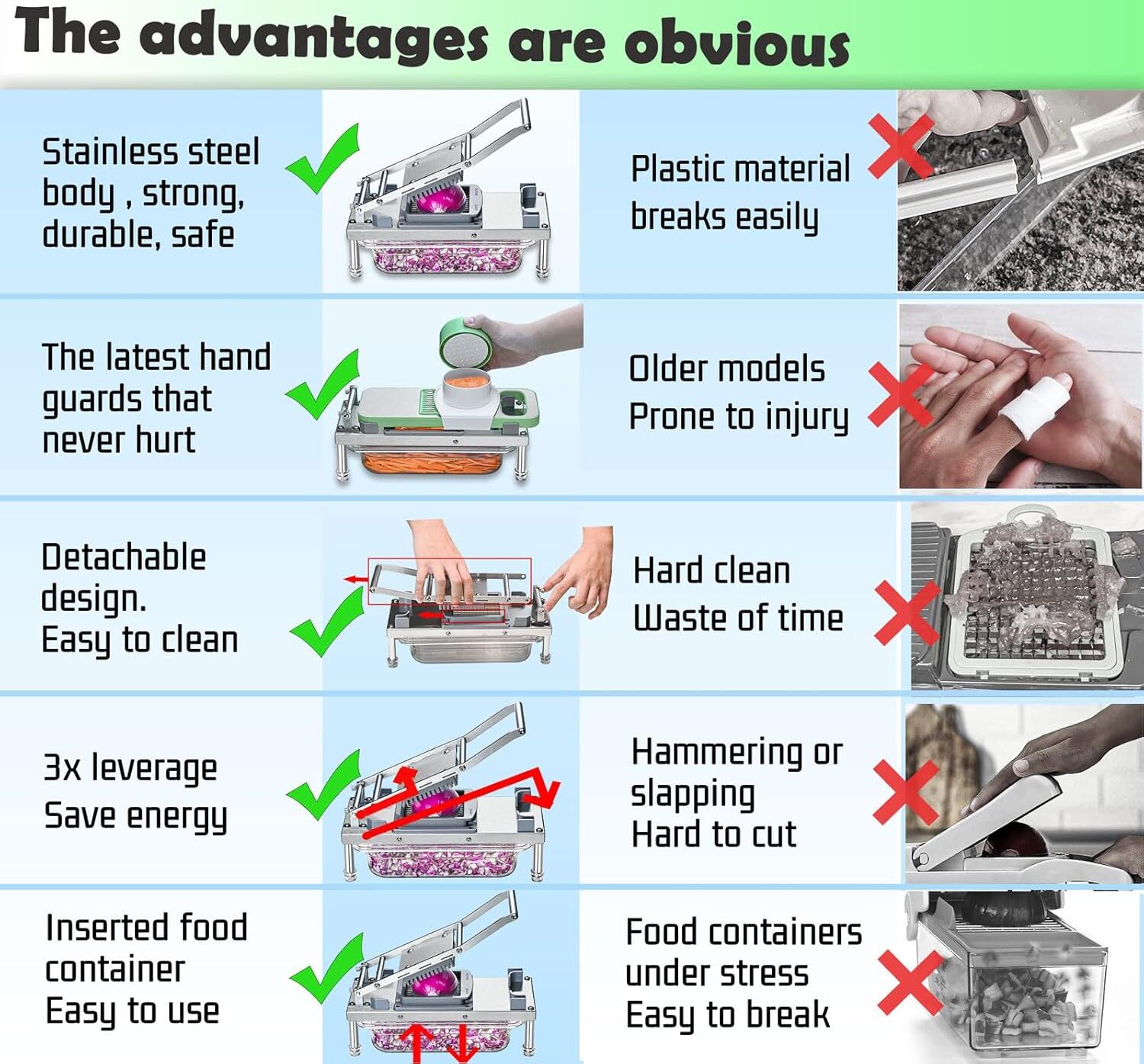 The advantages are obvious

Stainless steel body , strong, durable, safe

Plastic material breaks easily

The latest hand guards that never hurt

Older models Prone to injury

Detachable design. Easy to clean

Hard clean Waste of time

3x leverage Save energy

Hammering or slapping Hard to cut

Inserted food container Easy to use

Food containers under stress Easy to break